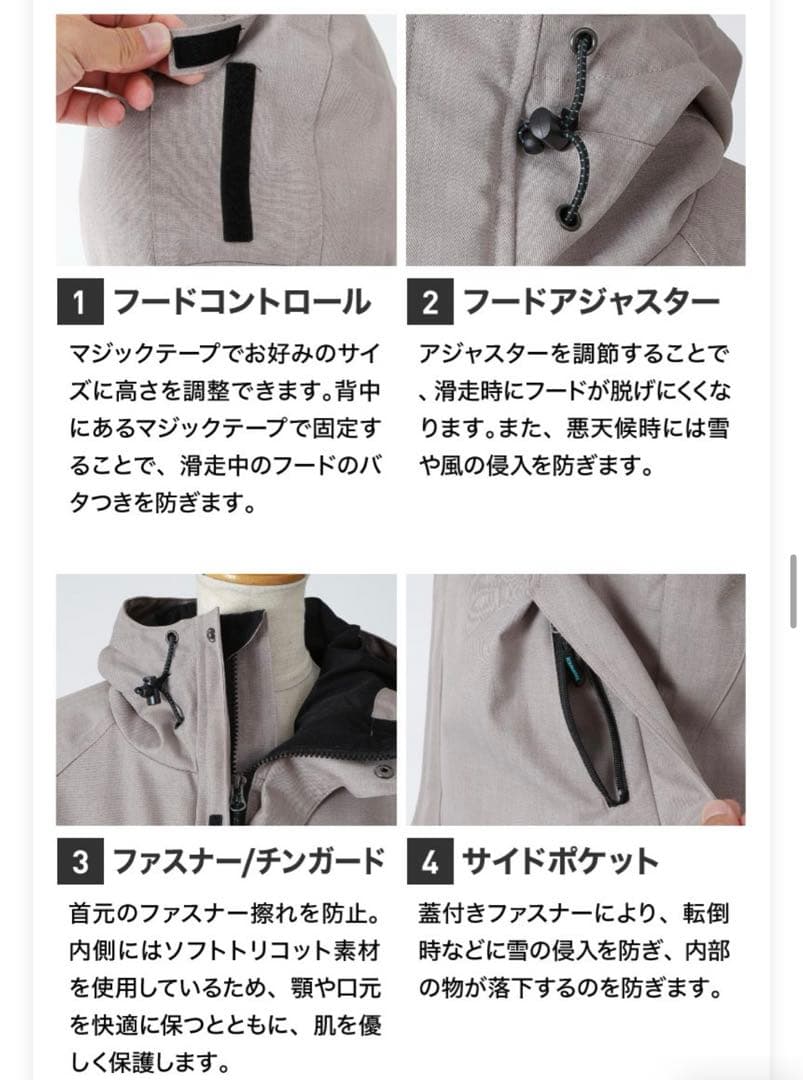 1 フードコントロール

マジックテープでお好みのサイズに高さを調整できます。背中にあるマジックテープで固定することで、滑走中のフードのバタつきを防ぎます。

2 フードアジャスター

アジャスターを調節することで、滑走時にフードが脱げにくくなります。また、悪天候時には雪や風の侵入を防ぎます。

3 ファスナー/チンガード

首元のファスナー擦れを防止。内側にはソフトトリコット素材を使用しているため、顎や口元を快適に保つとともに、肌を優しく保護します。

4 サイドポケット

蓋付きファスナーにより、転倒時などに雪の侵入を防ぎ、内部の物が落下するのを防ぎます。