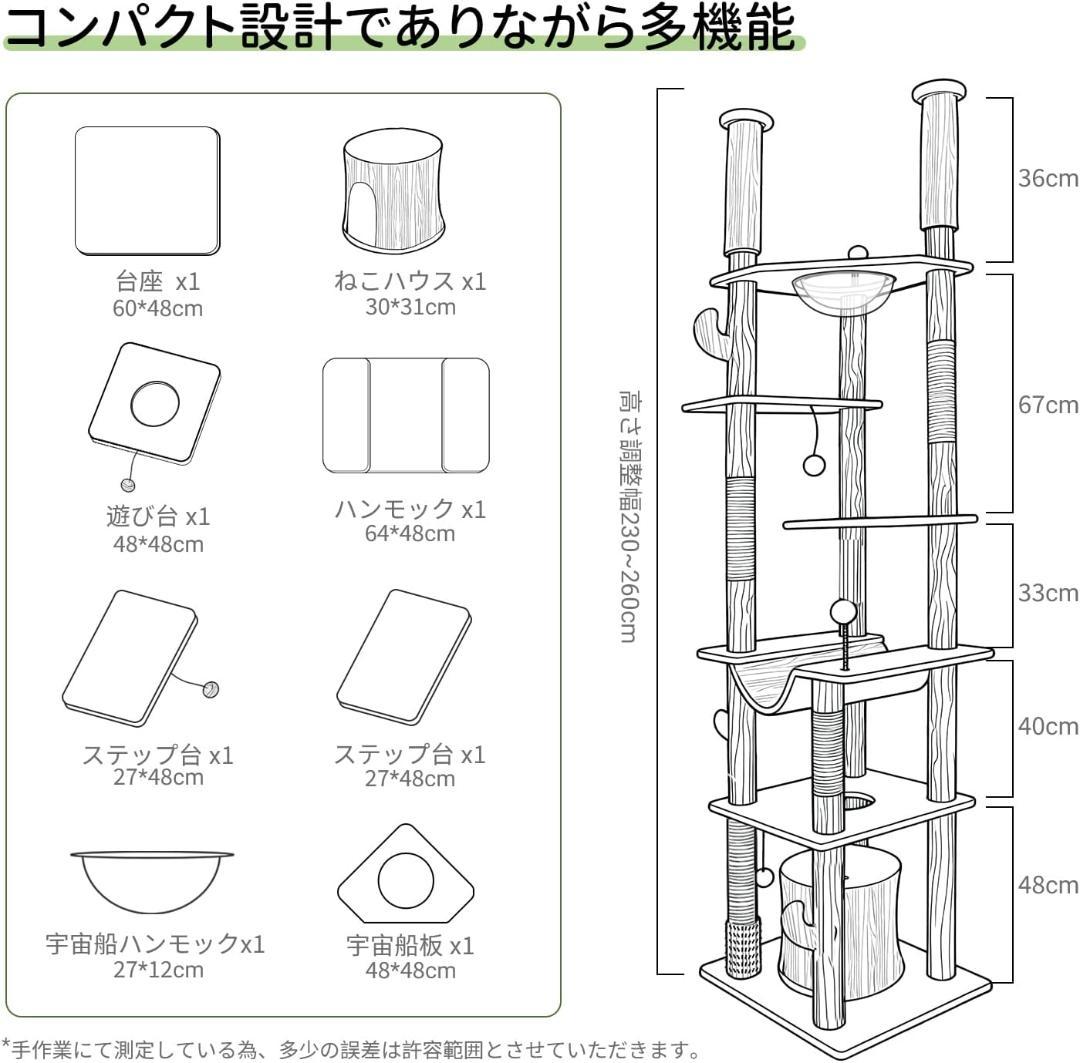 コンパクト設計でありながら多機能

台座 x1
60*48cm

ねこハウス x1
30*31cm

遊び台 x1
48*48cm

ハンモック x1
64*48cm

ステップ台 x1
27*48cm

ステップ台 x1
27*48cm

宇宙船ハンモックx1
27*12cm

宇宙船板 x1
48*48cm

高さ調整幅230~260cm

36cm

67cm

33cm

40cm

48cm

*手作業にて測定している為、多少の誤差は許容範囲とさせていただきます。