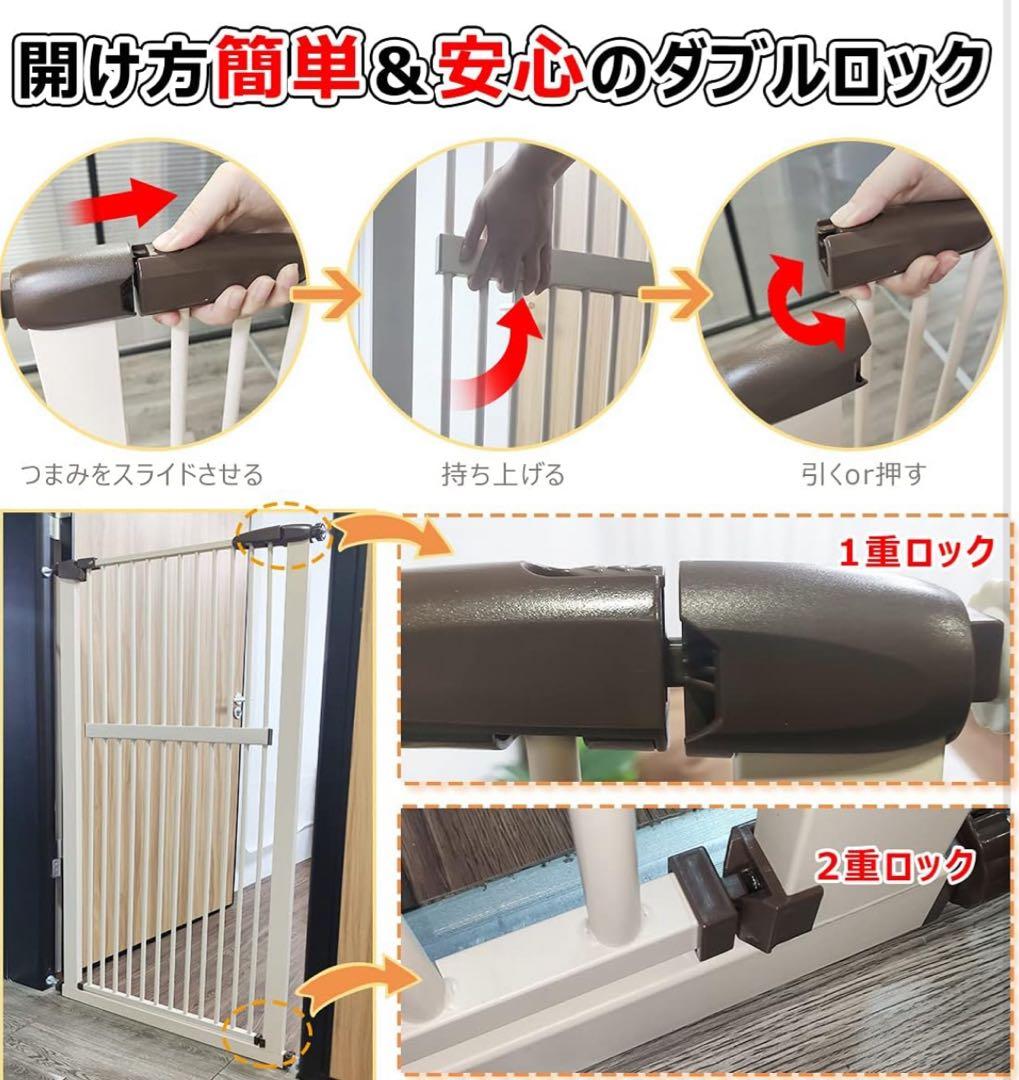 開け方簡単＆安心のダブルロック

つまみをスライドさせる

持ち上げる

引くor押す

1重ロック

2重ロック