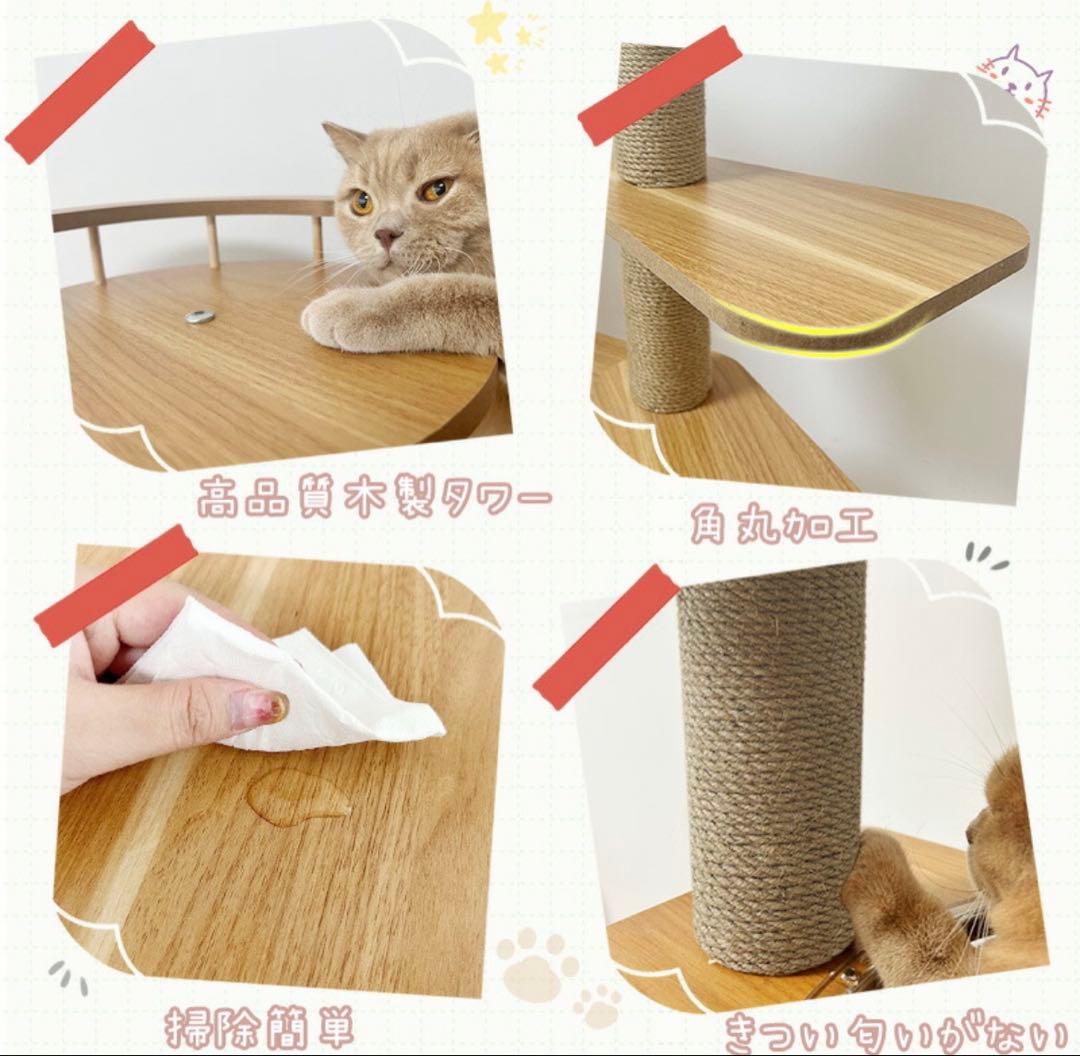 高品質木製タワー

角丸加工

掃除簡単

きつい匂いがない