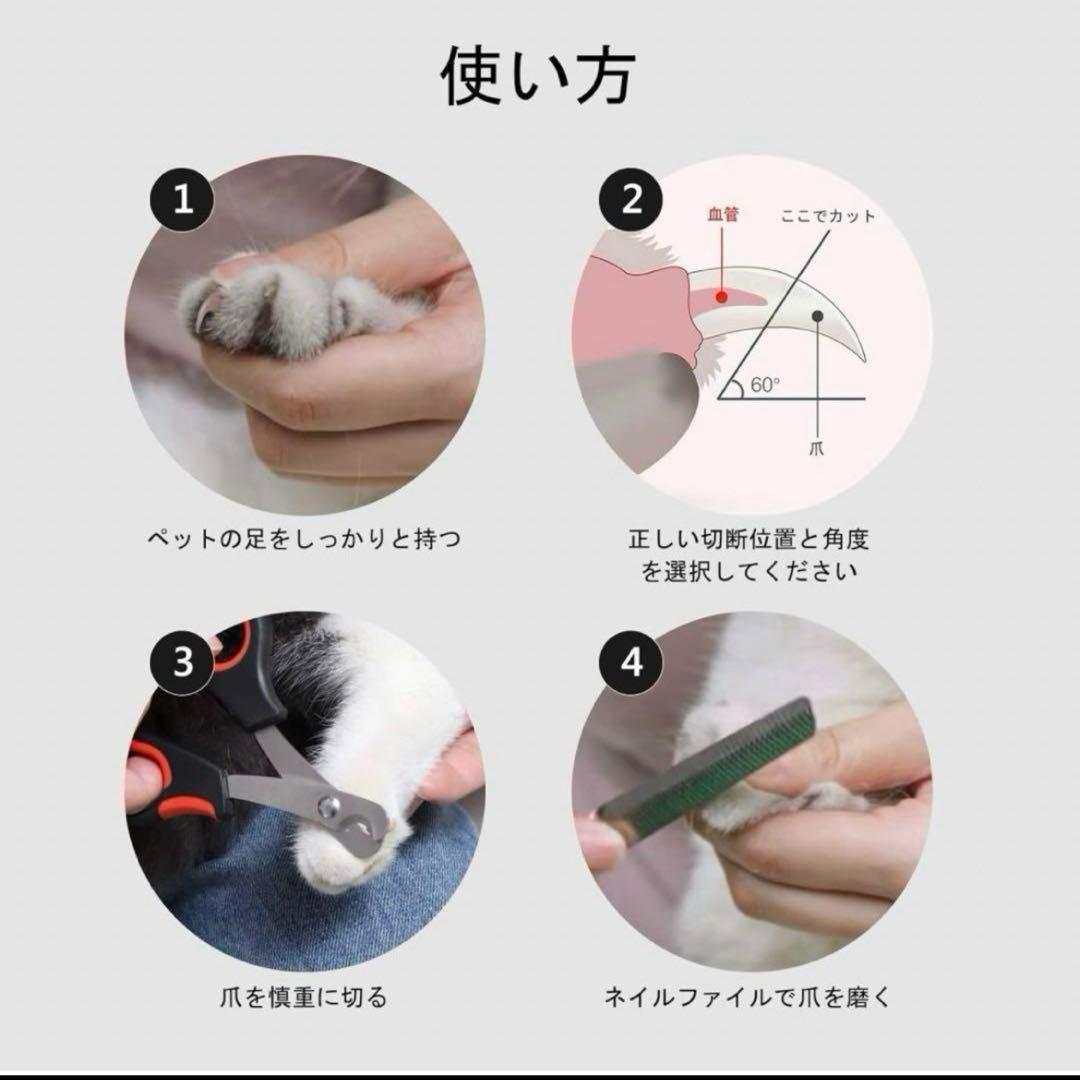 使い方

1

ペットの足をしっかりと持つ

2

血管

ここでカット

60°

爪

正しい切断位置と角度を選択してください

3

爪を慎重に切る

4

ネイルファイルで爪を磨く