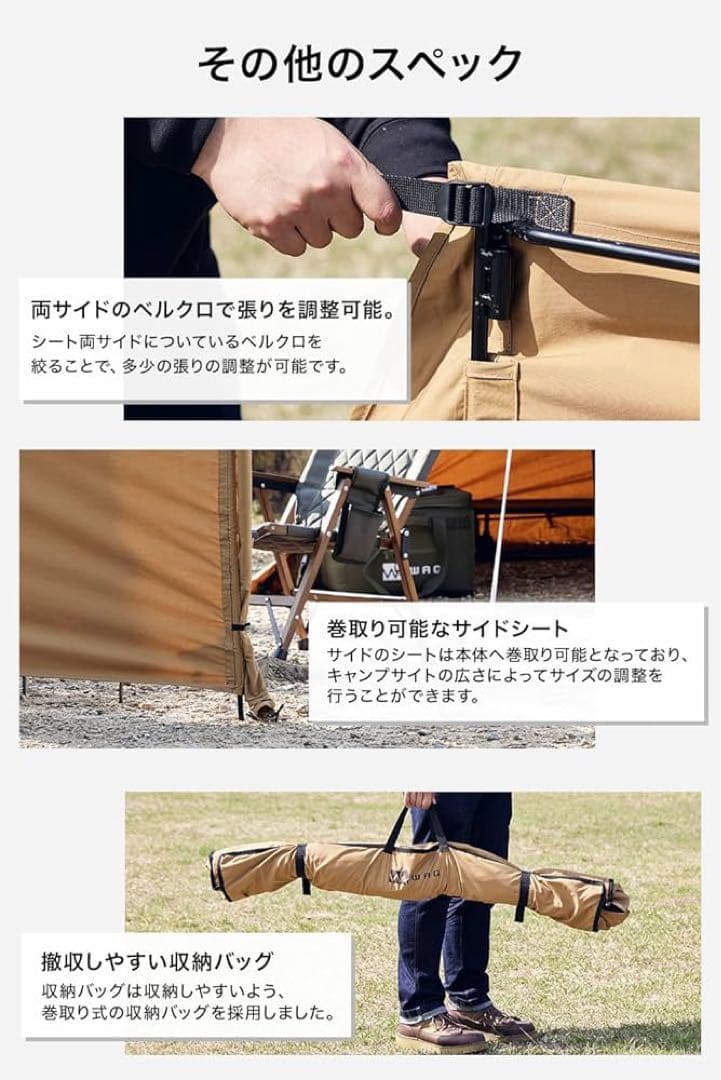 その他のスペック

両サイドのベルクロで張りを調整可能。
シート両サイドについているベルクロを絞ることで、多少の張りの調整が可能です。

WAQ

巻取り可能なサイドシート
サイドのシートは本体へ巻取り可能となっており、キャンプサイトの広さによってサイズの調整を行うことができます。

WAQ

撤収しやすい収納バッグ
収納バッグは収納しやすいよう、巻取り式の収納バッグを採用しました。