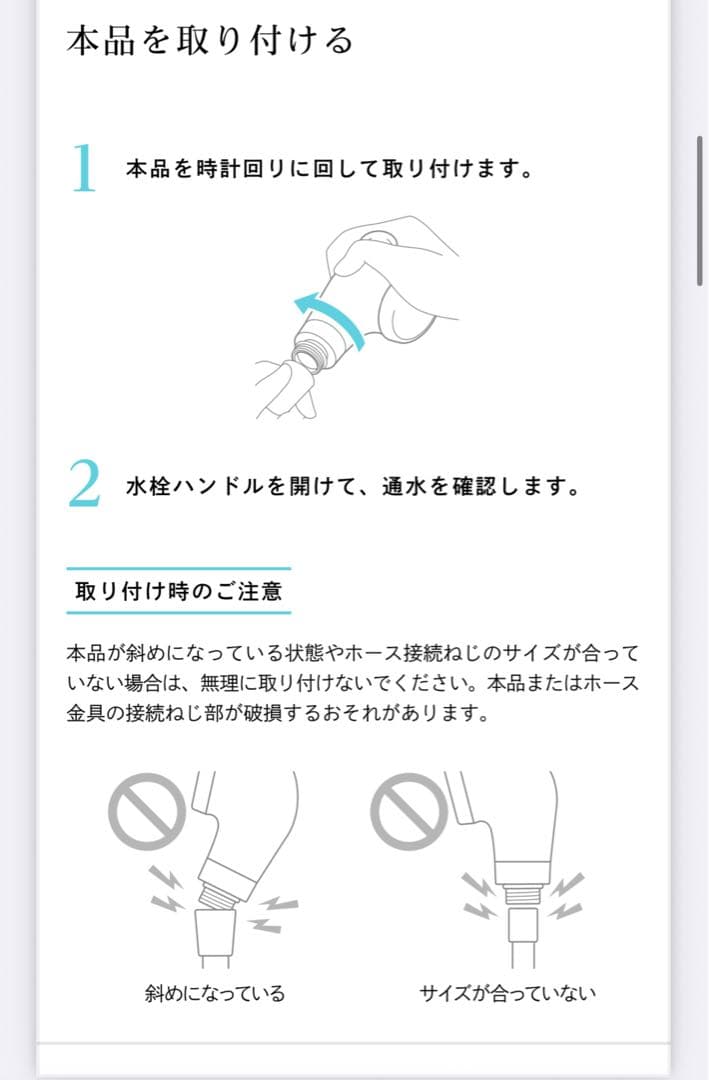 本品を取り付ける

1 本品を時計回りに回して取り付けます。

2 水栓ハンドルを開けて、通水を確認します。

取り付け時のご注意

本品が斜めになっている状態やホース接続ねじのサイズが合っていない場合は、無理に取り付けないでください。本品またはホース金具の接続ねじ部が破損するおそれがあります。

斜めになっている

サイズが合っていない