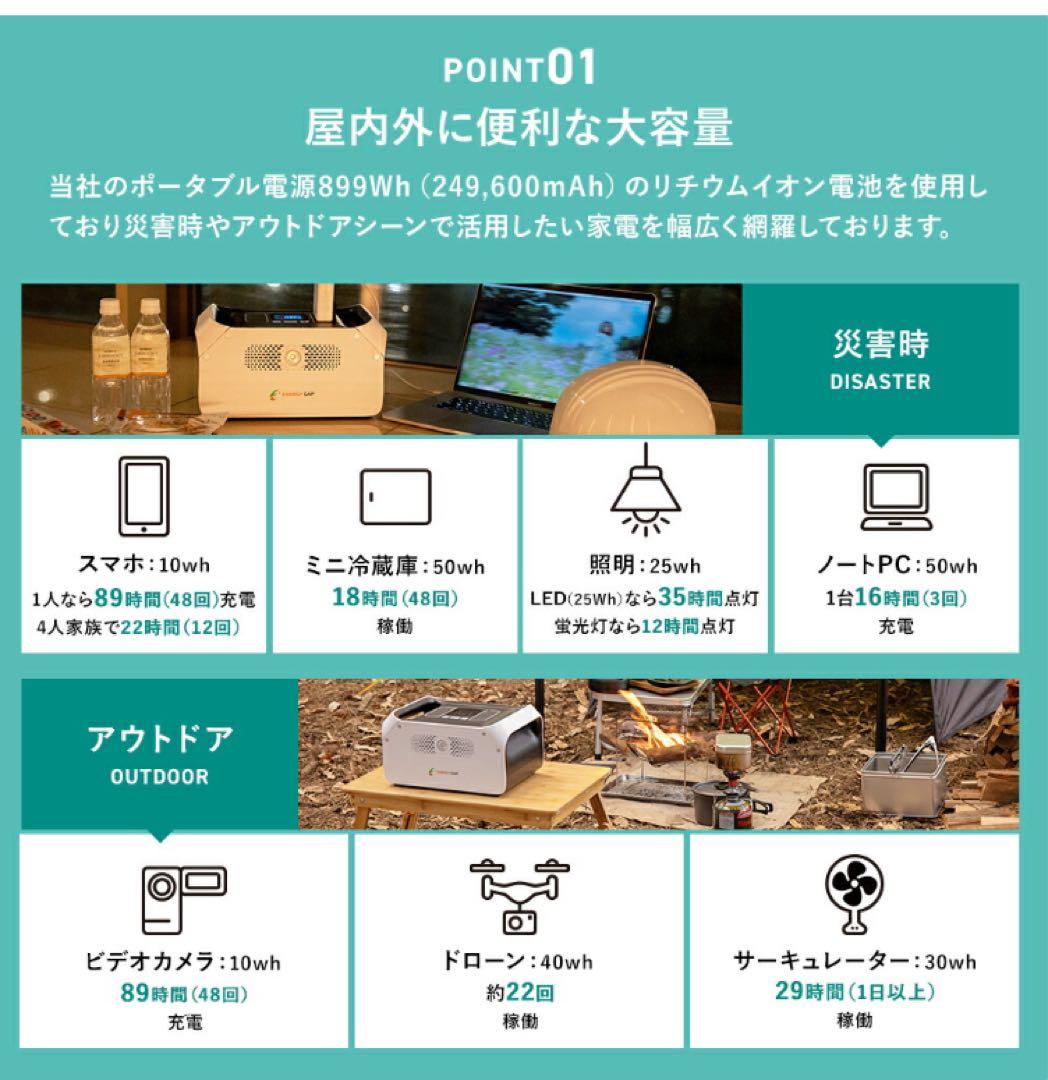 POINT01
屋内外に便利な大容量
当社のポータブル電源899Wh（249,600mAh）のリチウムイオン電池を使用しており災害時やアウトドアシーンで活用したい家電を幅広く網羅しております。

災害時
DISASTER

スマホ：10wh
1人なら89時間（48回）充電
4人家族で22時間（12回）

ミニ冷蔵庫：50wh
18時間（48回）
稼働

照明：25wh
LED(25Wh)なら35時間点灯
蛍光灯なら12時間点灯

ノートPC：50wh
1台16時間（3回）
充電

アウトドア
OUTDOOR

ビデオカメラ：10wh
89時間（48回）
充電

ドローン：40wh
約22回
稼働

サーキュレーター：30wh
29時間（1日以上）
稼働