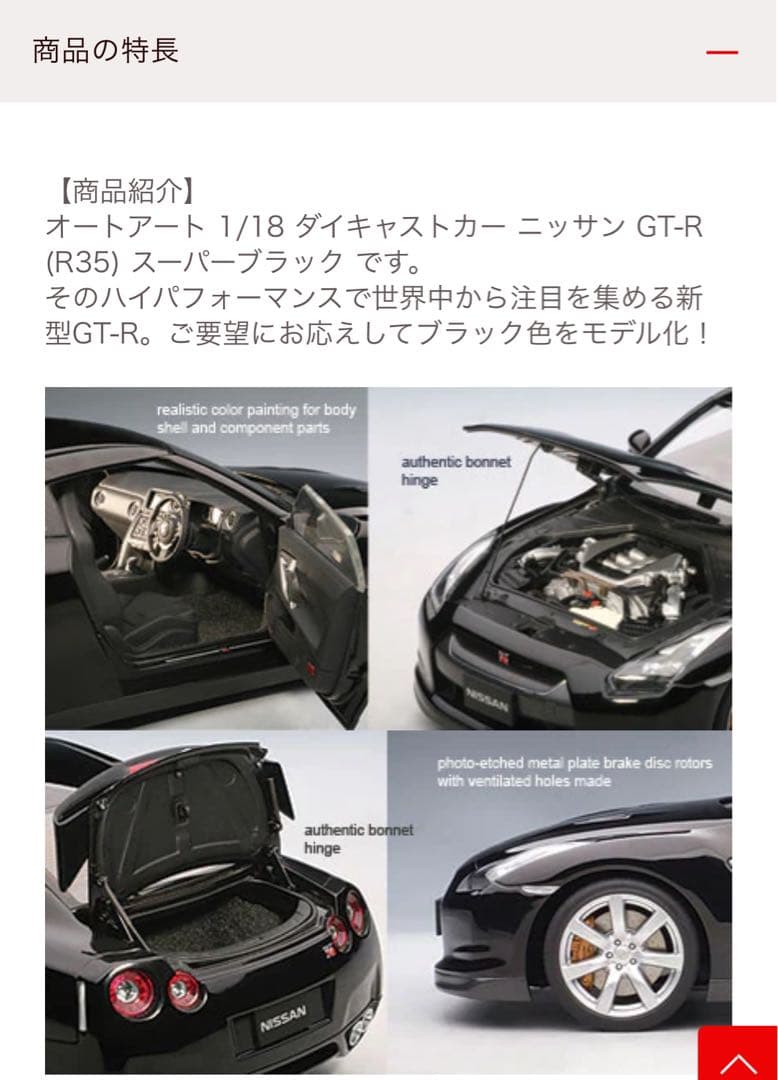 商品の特長

【商品紹介】
オートアート 1/18 ダイキャストカー ニッサン GT-R (R35) スーパーブラック です。
そのハイパフォーマンスで世界中から注目を集める新型GT-R。ご要望にお応えしてブラック色をモデル化！

realistic color painting for body shell and component parts

authentic bonnet hinge

NISSAN

authentic bonnet hinge

photo-etched metal plate brake disc rotors with ventilated holes made

NISSAN