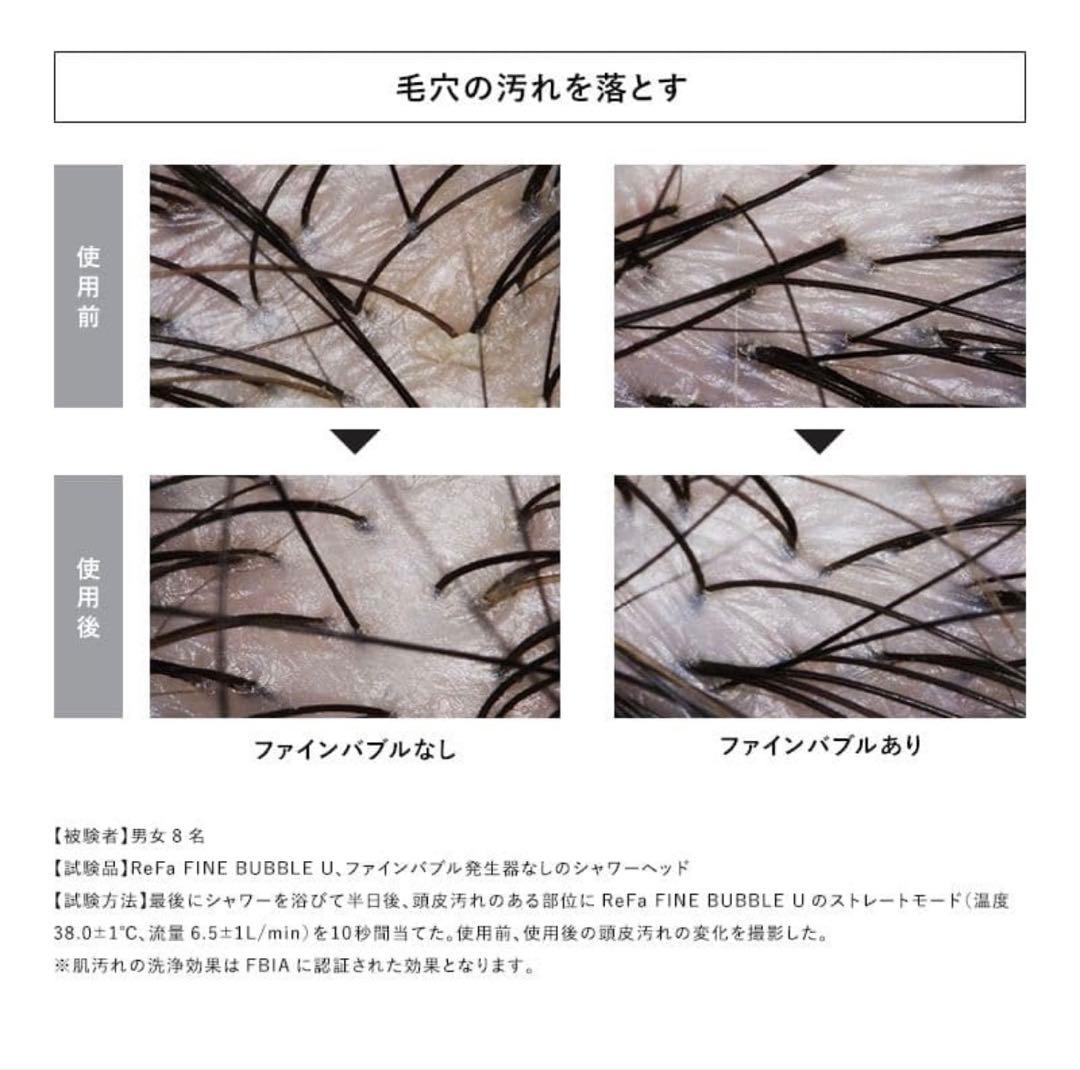 毛穴の汚れを落とす

使用前

使用後

ファインバブルなし

ファインバブルあり

【被験者】男女 8 名
【試験品】ReFa FINE BUBBLE U、ファインバブル発生器なしのシャワーヘッド
【試験方法】最後にシャワーを浴びて半日後、頭皮汚れのある部位に ReFa FINE BUBBLE U のストレートモード（温度 38.0±1°C、流量 6.5±1L/min）を10秒間当てた。使用前、使用後の頭皮汚れの変化を撮影した。
※肌汚れの洗浄効果は FBIA に認証された効果となります。