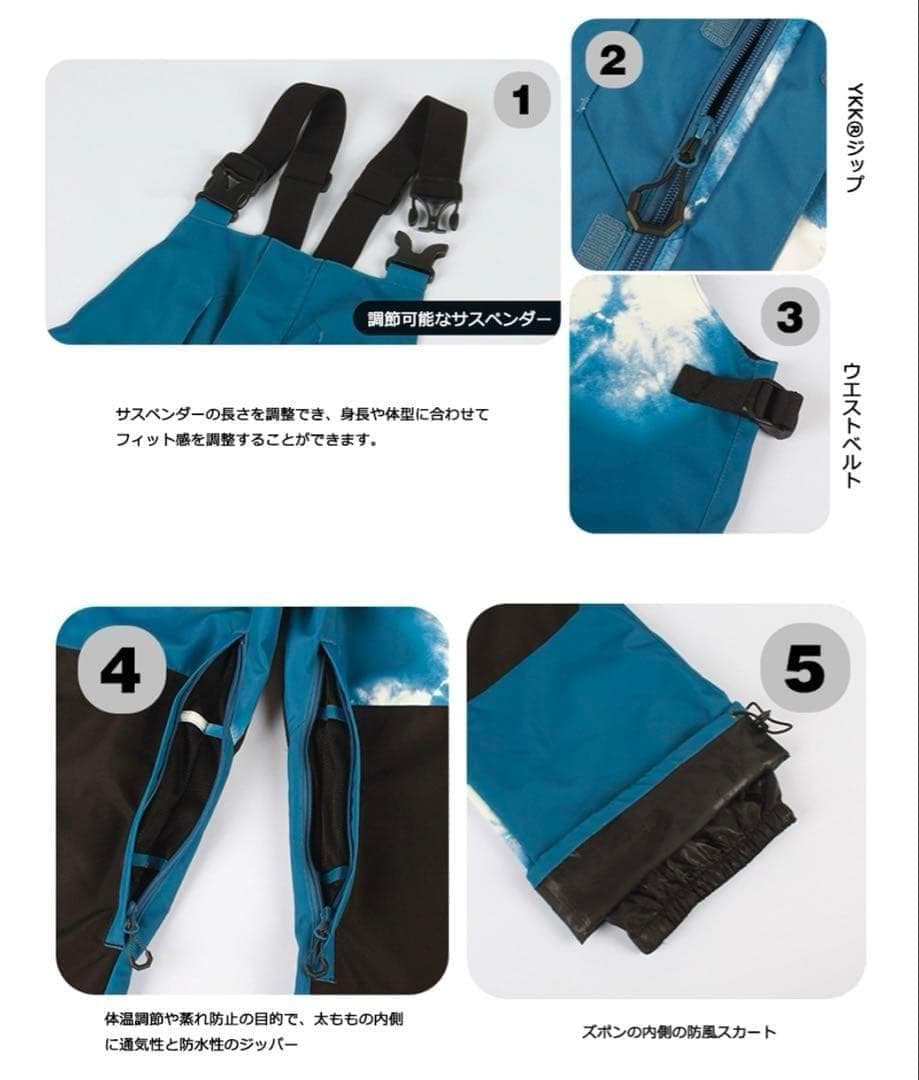 1

調節可能なサスペンダー

サスペンダーの長さを調整でき、身長や体型に合わせてフィット感を調整することができます。

2

YKK®ジップ

3

ウエストベルト

4

体温調節や蒸れ防止の目的で、太ももの内側に通気性と防水性のジッパー

5

ズボンの内側の防風スカート