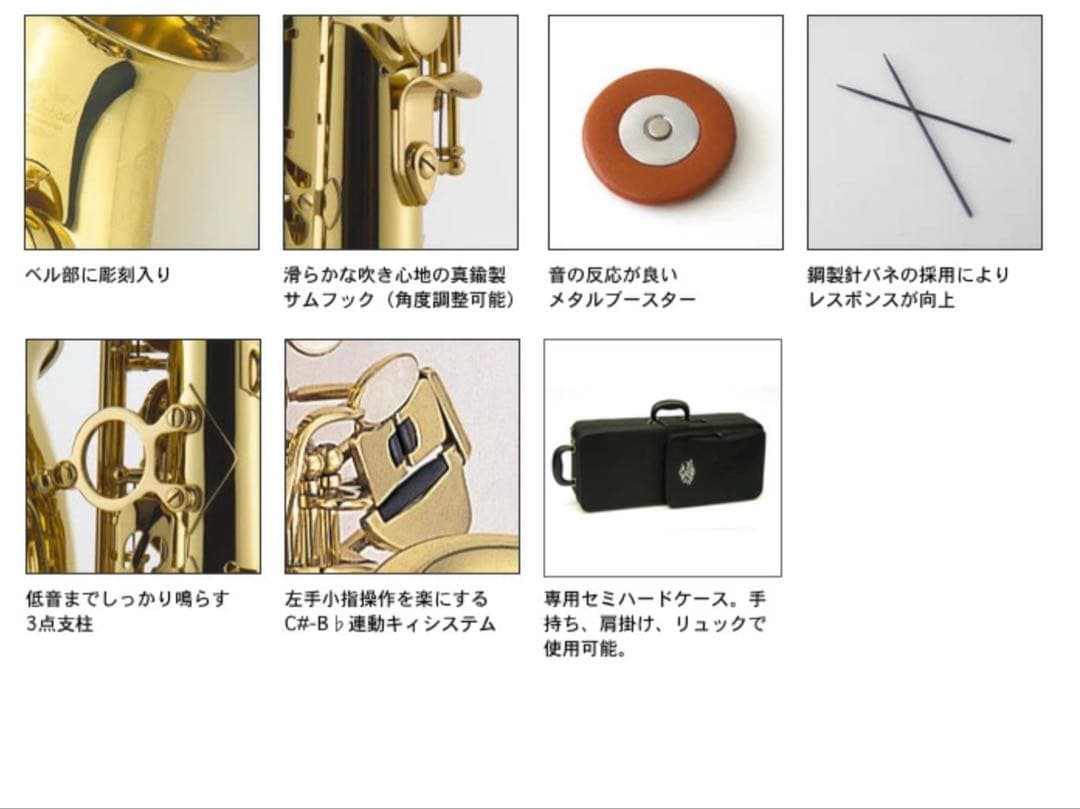 ベル部に彫刻入り

滑らかな吹き心地の真鍮製サムフック（角度調整可能）

音の反応が良いメタルブースター

鋼製針バネの採用によりレスポンスが向上

低音までしっかり鳴らす3点支柱

左手小指操作を楽にするC#-B♭連動キィシステム

専用セミハードケース。手持ち、肩掛け、リュックで使用可能。