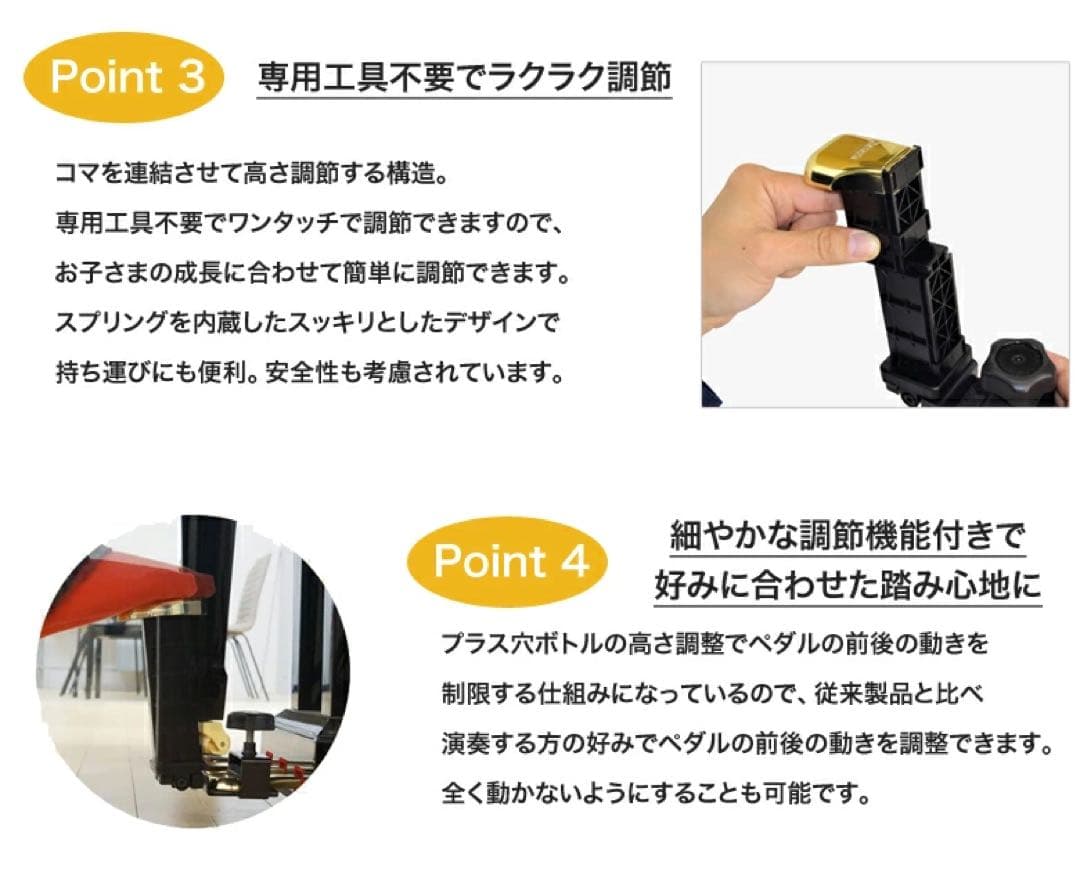 Point 3

専用工具不要でラクラク調節

コマを連結させて高さ調節する構造。
専用工具不要でワンタッチで調節できますので、
お子さまの成長に合わせて簡単に調節できます。
スプリングを内蔵したスッキリとしたデザインで
持ち運びにも便利。安全性も考慮されています。

Point 4

細やかな調節機能付きで
好みに合わせた踏み心地に

プラス穴ボトルの高さ調整でペダルの前後の動きを
制限する仕組みになっているので、従来製品と比べ
演奏する方の好みでペダルの前後の動きを調整できます。
全く動かないようにすることも可能です。