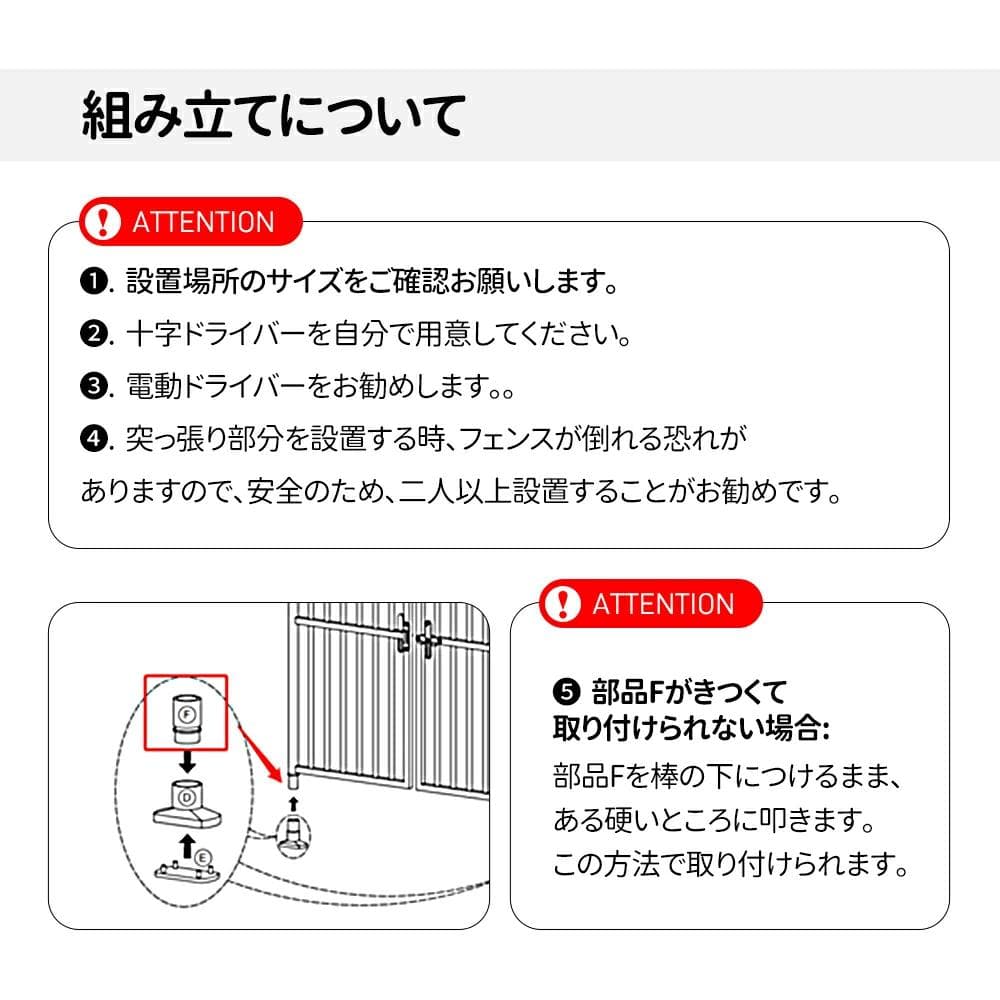 組み立てについて

ATTENTION

❶. 設置場所のサイズをご確認お願いします。

❷. 十字ドライバーを自分で用意してください。

❸. 電動ドライバーをお勧めします。。

❹. 突っ張り部分を設置する時、フェンスが倒れる恐れがありますので、安全のため、二人以上設置することがお勧めです。

F

D

E

ATTENTION

❺ 部品Fがきつくて取り付けられない場合:

部品Fを棒の下につけるまま、ある硬いところに叩きます。この方法で取り付けられます。