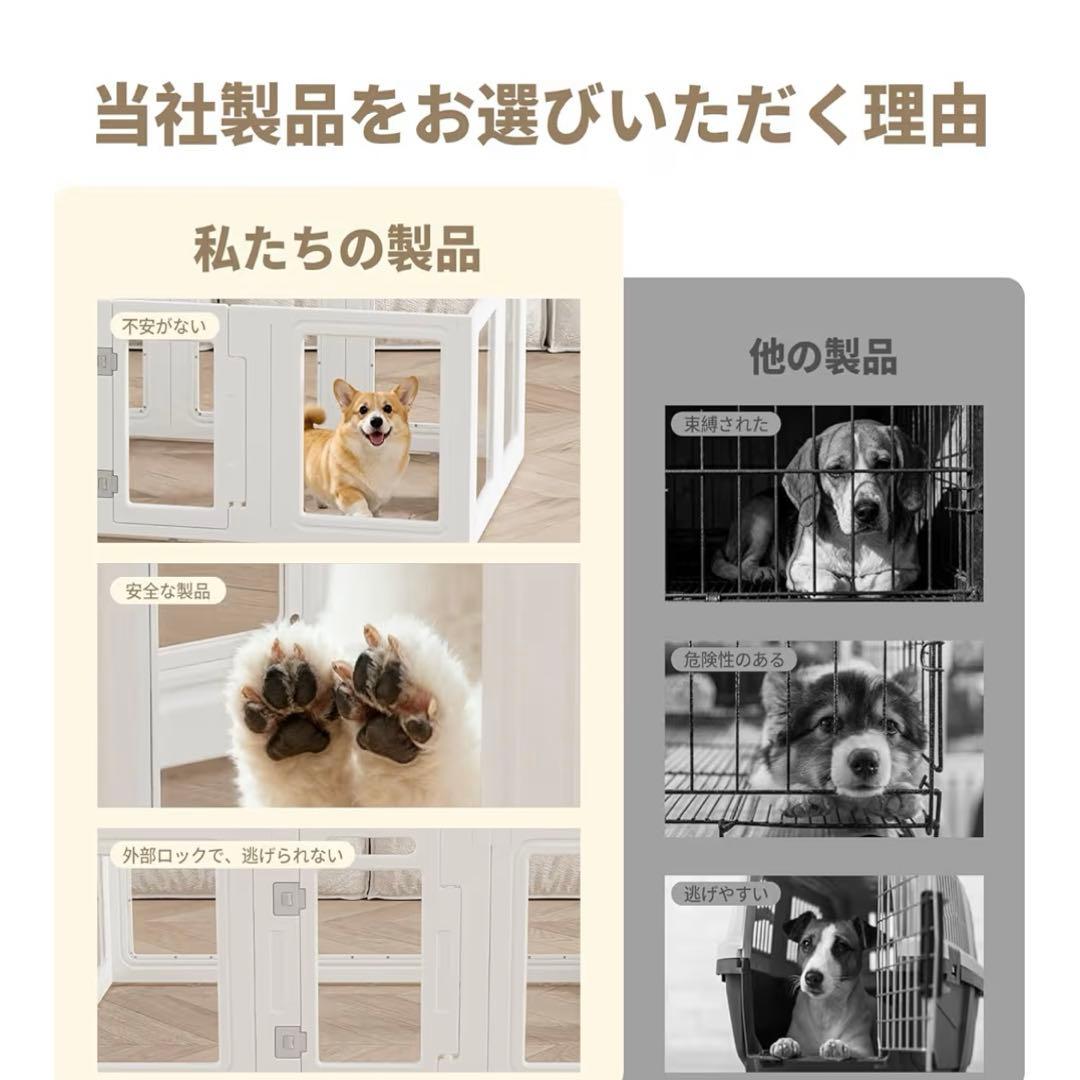 当社製品をお選びいただく理由

私たちの製品

不安がない

安全な製品

外部ロックで、逃げられない

他の製品

束縛された

危険性のある

逃げやすい