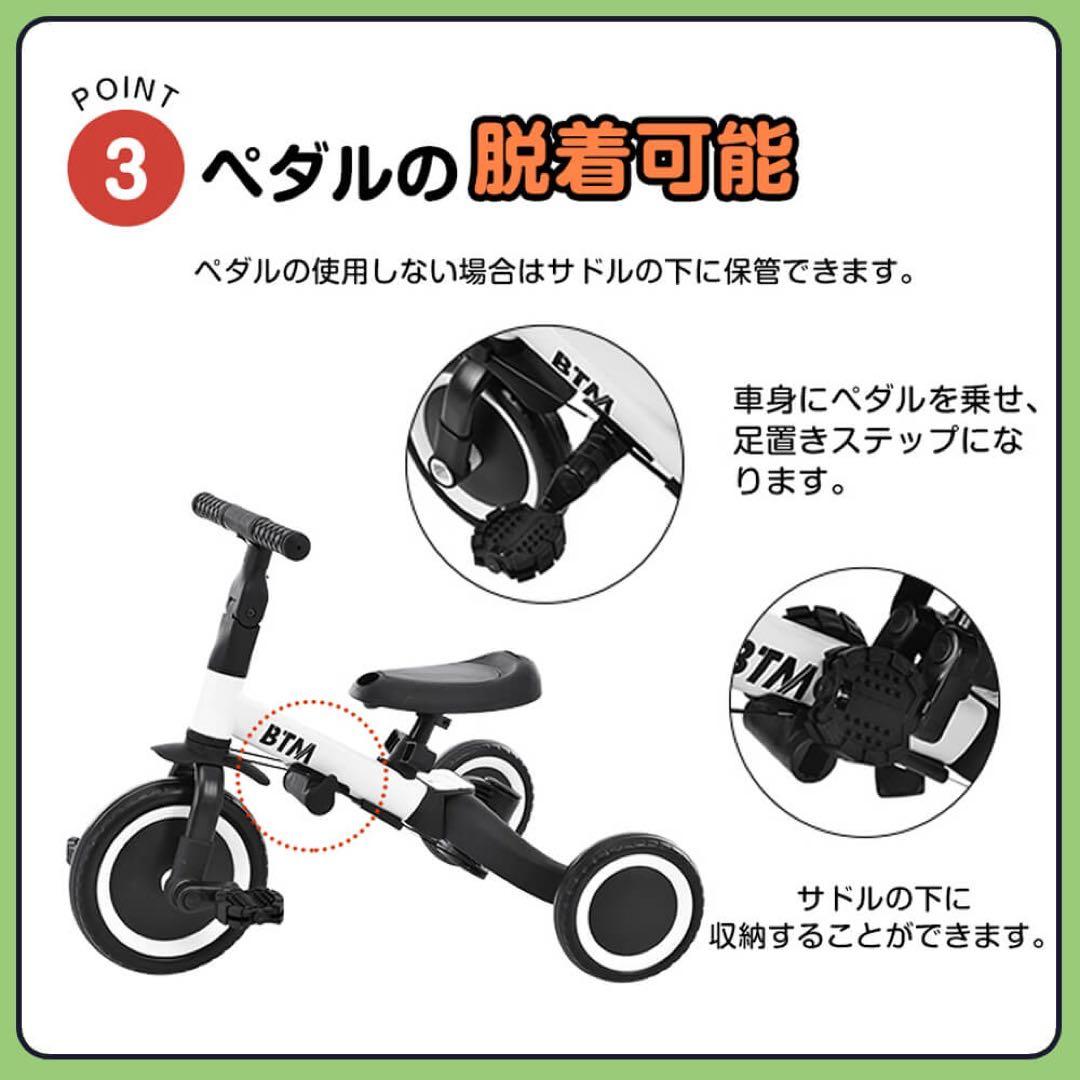 POINT
3 ペダルの脱着可能

ペダルの使用しない場合はサドルの下に保管できます。

BTM

車身にペダルを乗せ、足置きステップになります。

BTM

BTM

サドルの下に収納することができます。