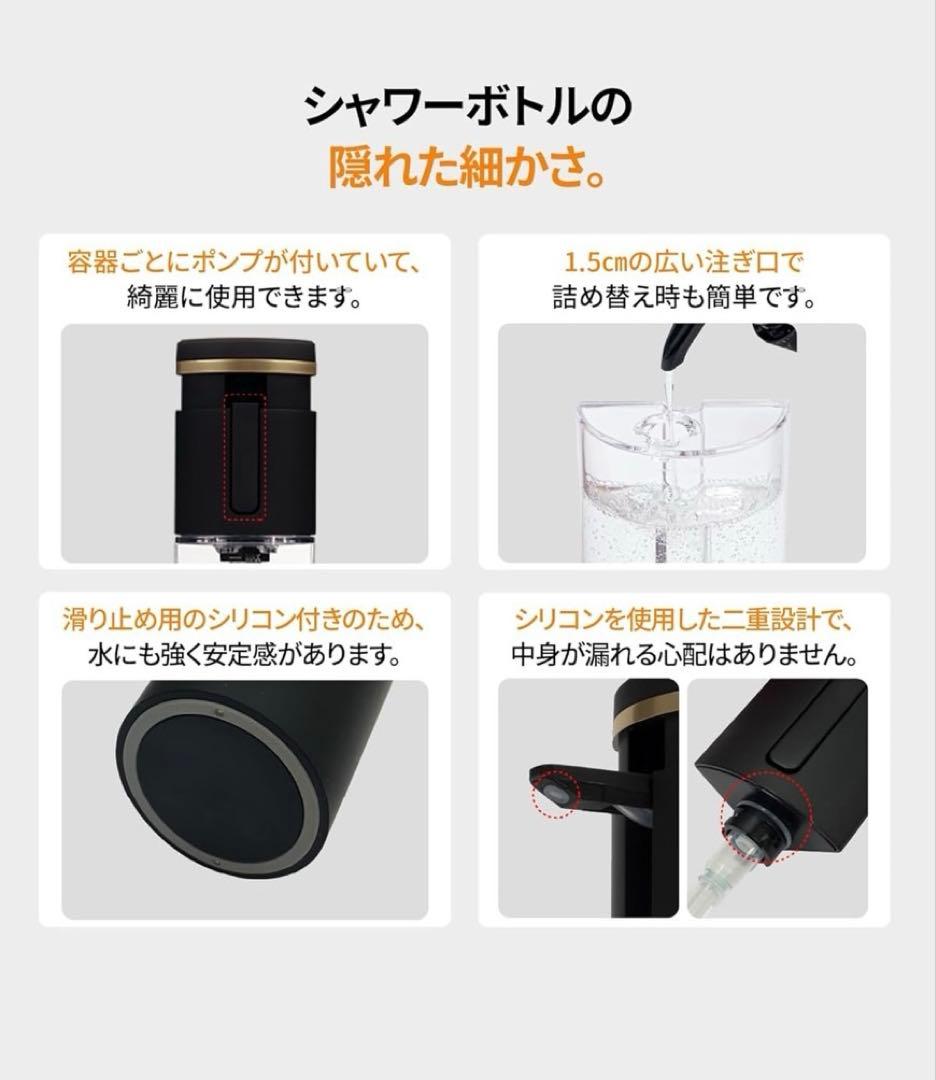 シャワーボトルの
隠れた細かさ。

容器ごとにポンプが付いていて、
綺麗に使用できます。

1.5cmの広い注ぎ口で
詰め替え時も簡単です。

滑り止め用のシリコン付きのため、
水にも強く安定感があります。

シリコンを使用した二重設計で、
中身が漏れる心配はありません。