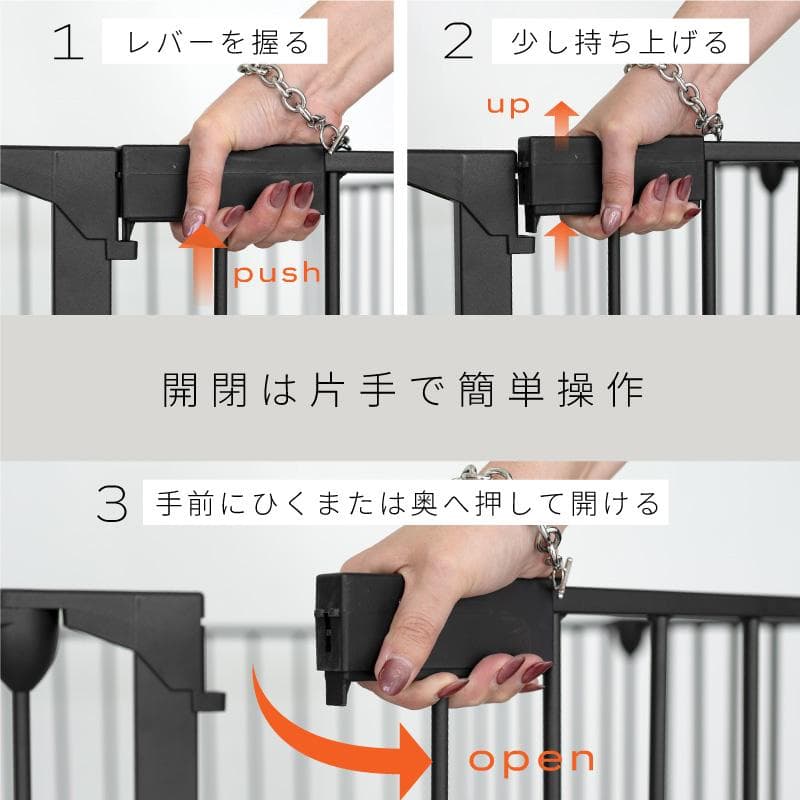 1 レバーを握る

push

2 少し持ち上げる

up

開閉は片手で簡単操作

3 手前にひくまたは奥へ押して開ける

open