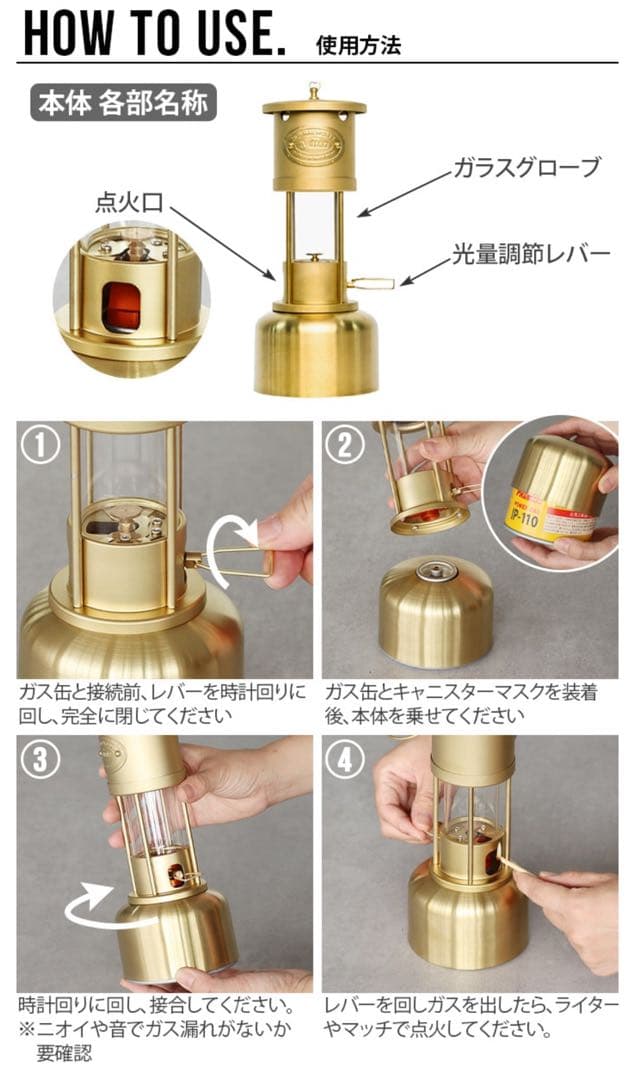 HOW TO USE. 使用方法

本体 各部名称

点火口

ガラスグローブ

光量調節レバー

①

ガス缶と接続前、レバーを時計回りに回し、完全に閉じてください

②

IP-110

ガス缶とキャニスターマスクを装着後、本体を乗せてください

③

時計回りに回し、接合してください。
※ニオイや音でガス漏れがないか要確認

④

レバーを回しガスを出したら、ライターやマッチで点火してください。