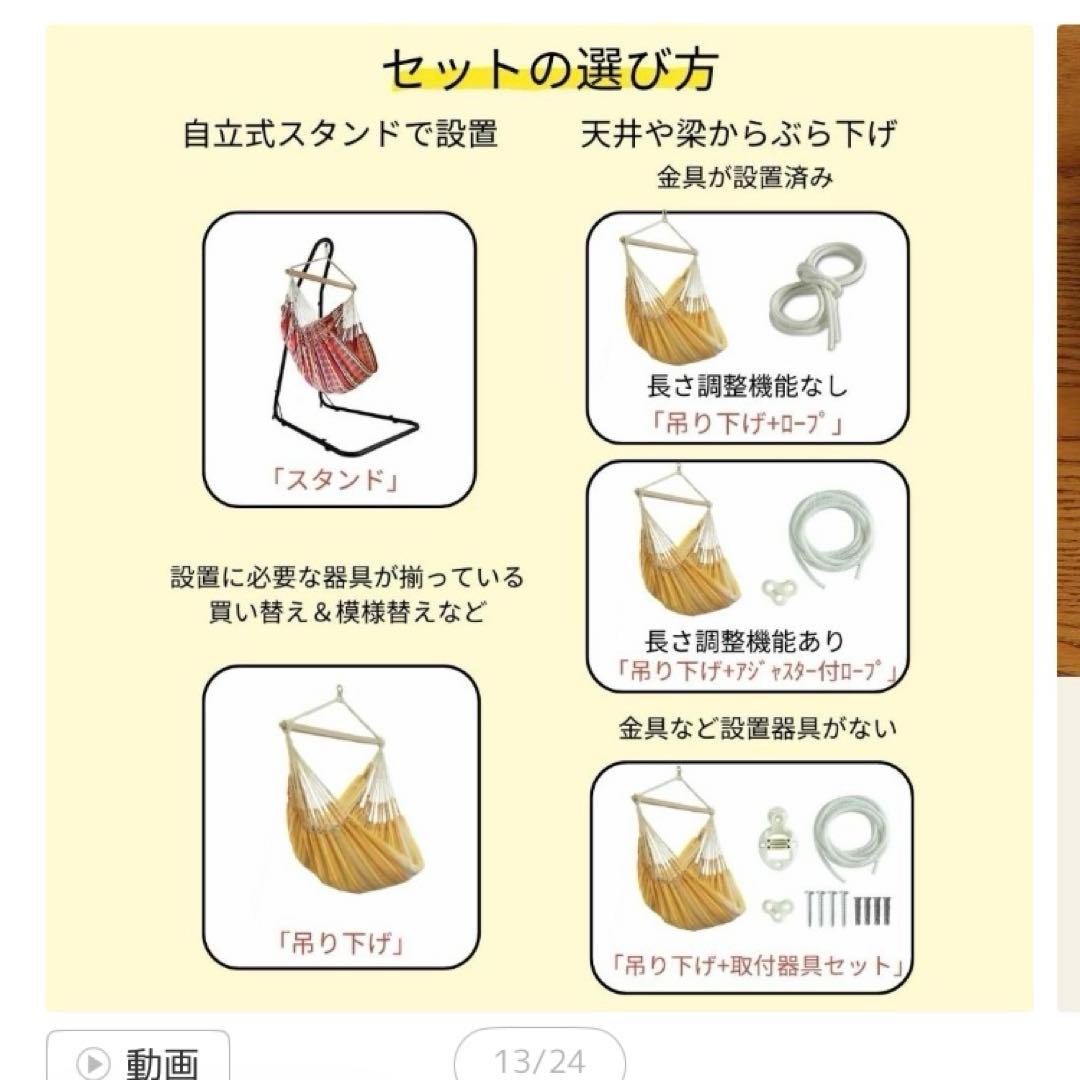 セットの選び方

自立式スタンドで設置

「スタンド」

設置に必要な器具が揃っている
買い替え＆模様替えなど

「吊り下げ」

天井や梁からぶら下げ

金具が設置済み

長さ調整機能なし
「吊り下げ+ロープ」

長さ調整機能あり
「吊り下げ+アジャスター付ロープ」

金具など設置器具がない

「吊り下げ+取付器具セット」

動画

13/24