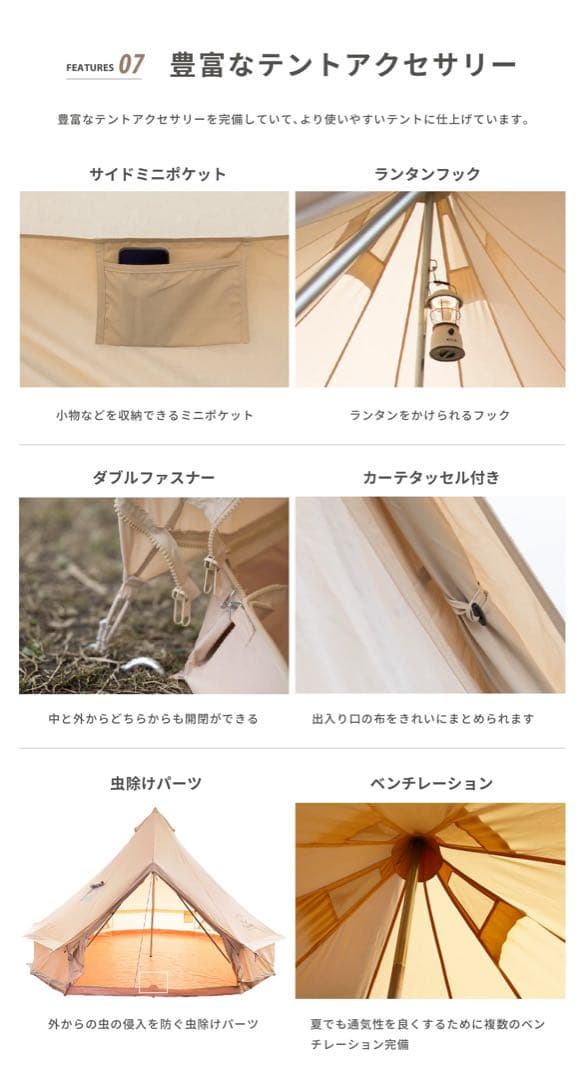 FEATURES 07 豊富なテントアクセサリー

豊富なテントアクセサリーを完備していて、より使いやすいテントに仕上げています。

サイドミニポケット

小物などを収納できるミニポケット

ランタンフック

ランタンをかけられるフック

ダブルファスナー

中と外からどちらからも開閉ができる

カーテタッセル付き

出入り口の布をきれいにまとめられます

虫除けパーツ

外からの虫の侵入を防ぐ虫除けパーツ

ベンチレーション

夏でも通気性を良くするために複数のベンチレーション完備