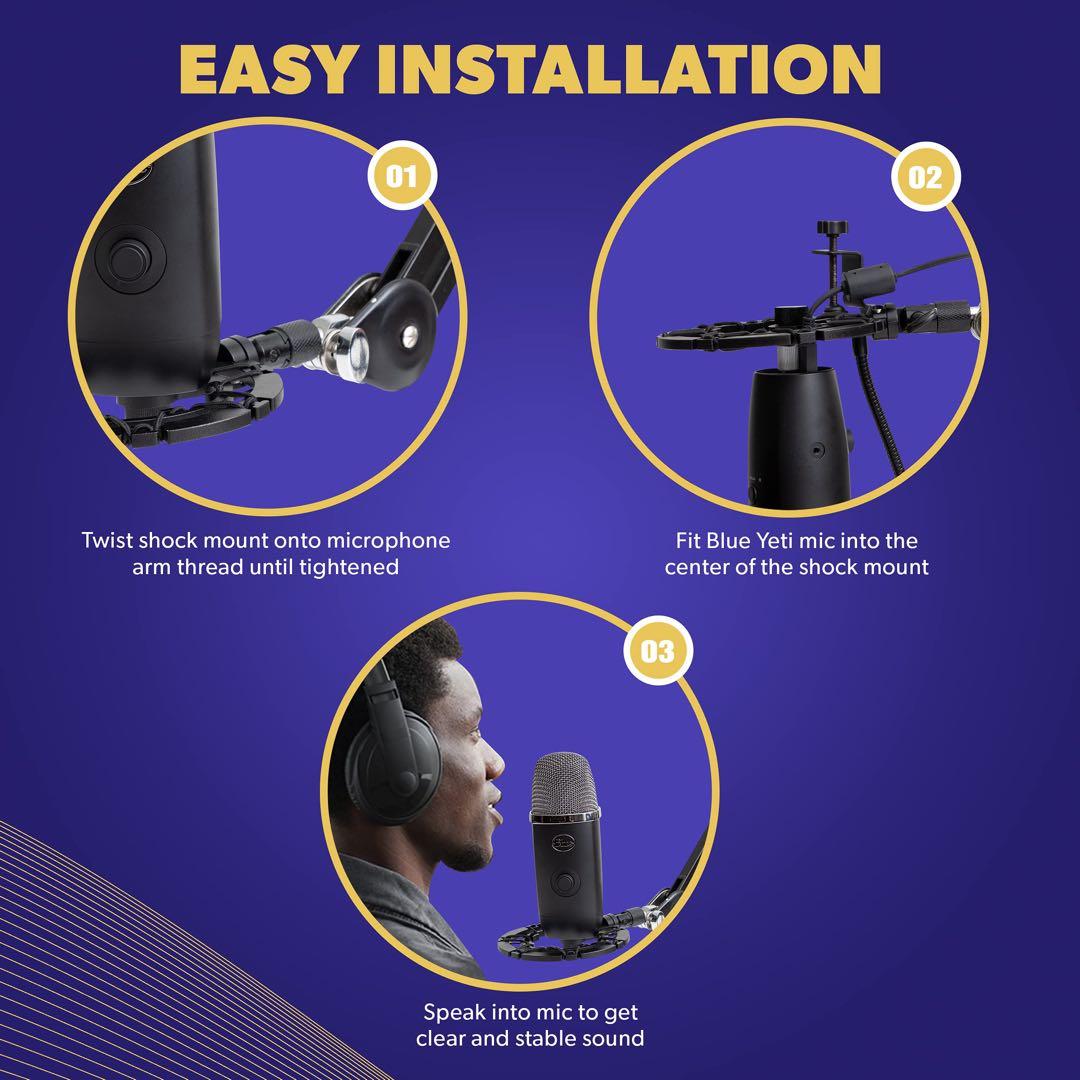 EASY INSTALLATION

01

Twist shock mount onto microphone arm thread until tightened

02

Fit Blue Yeti mic into the center of the shock mount

03

Speak into mic to get clear and stable sound