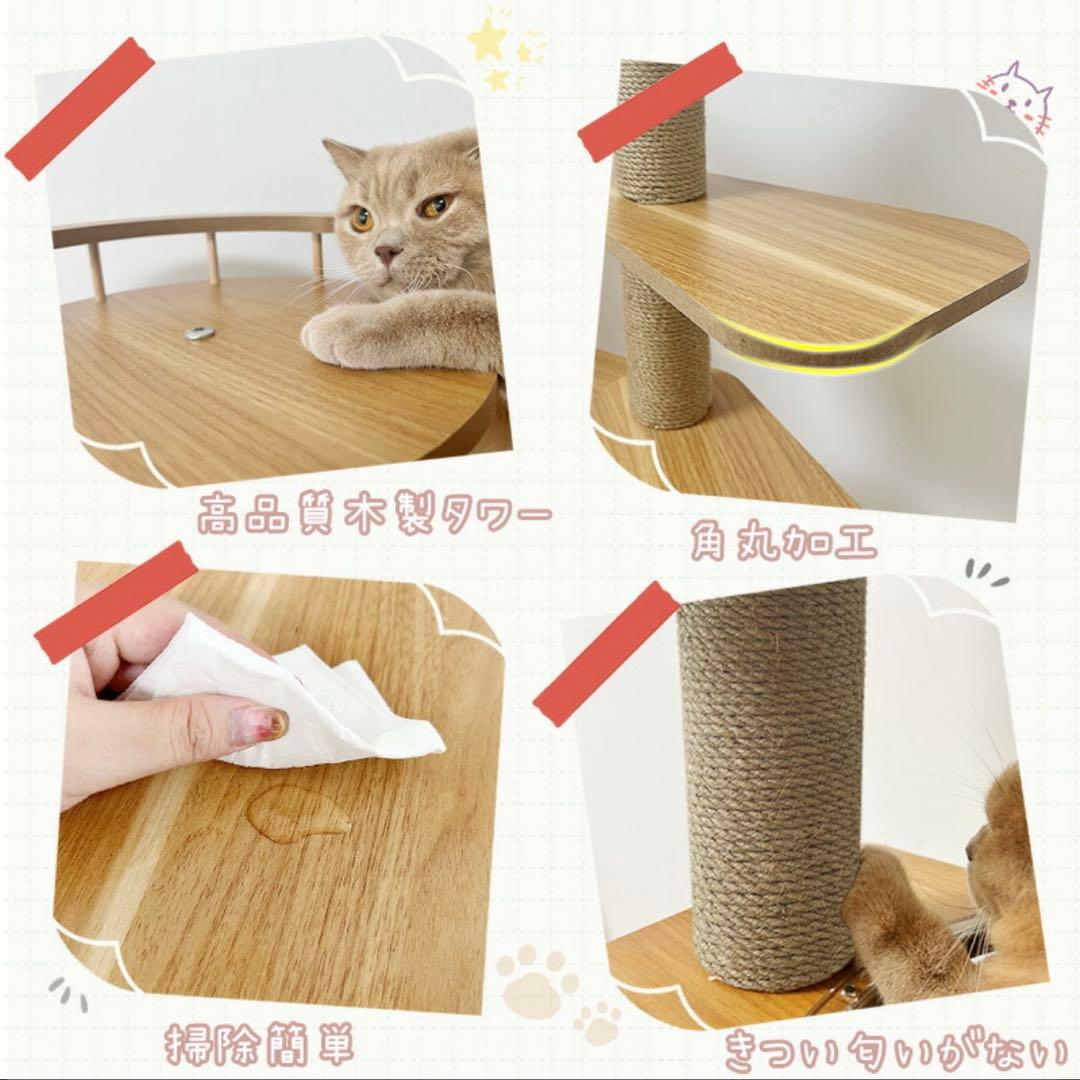 高品質木製タワー

角丸加工

掃除簡単

きつい匂いがない